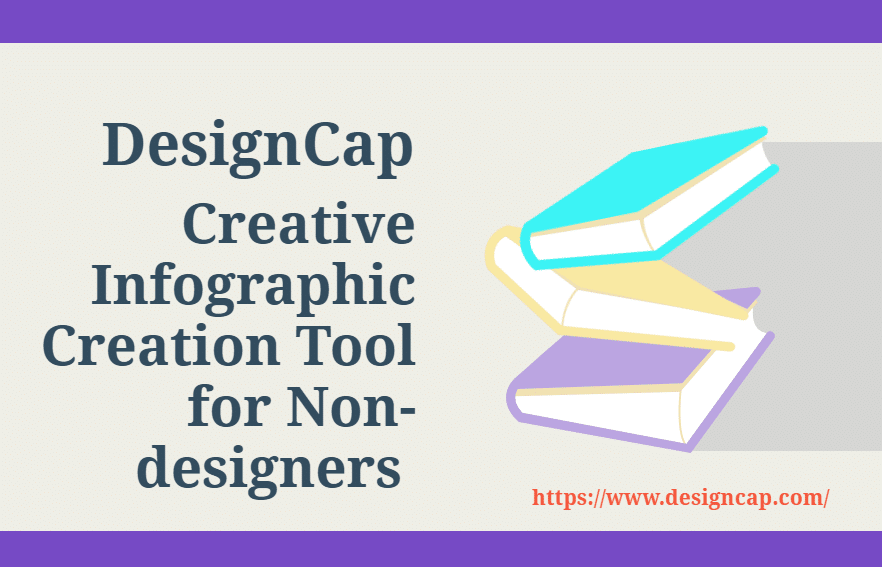 DesignCap

Creative Infographic Creation Tool for Non-designers

https://www.designcap.com/